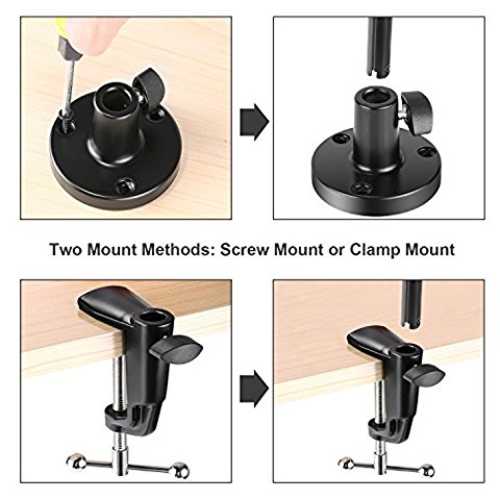 Two Mount Methods: Screw Mount or Clamp Mount