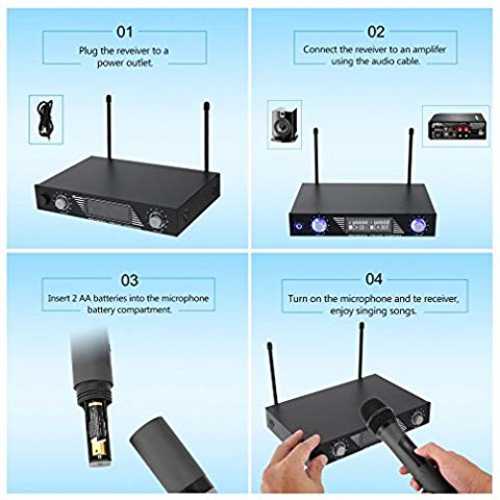 01
Plug the reveiver to a power outlet.

02
Connect the reveiver to an amplifer using the audio cable.

03
Insert 2 AA batteries into the microphone battery compartment.

04
Turn on the microphone and te receiver, enjoy singing songs.