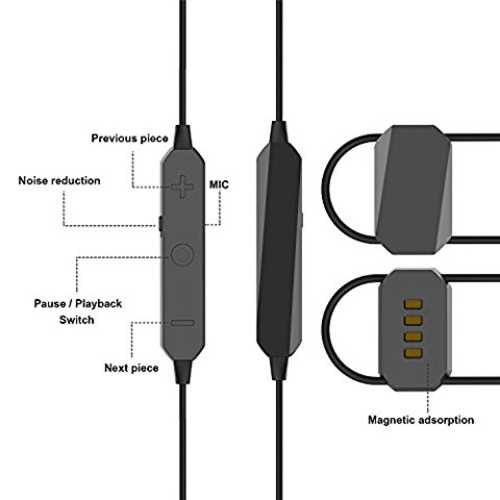 Previous piece

Noise reduction

MIC

Pause / Playback Switch

Next piece

Magnetic adsorption