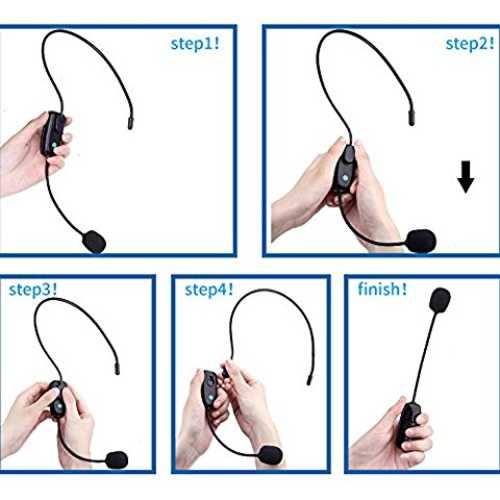 step1!

step2!

step3!

step4!

finish!