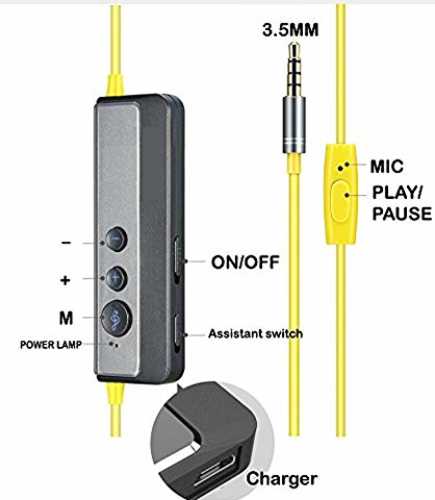 3.5MM

MIC

PLAY/
PAUSE

−

+

M

POWER LAMP

ON/OFF

Assistant switch

Charger