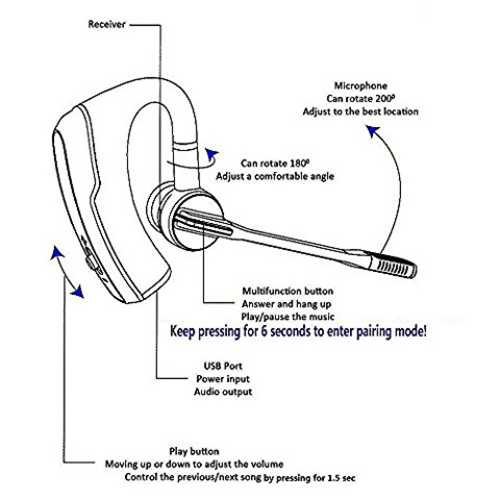 Receiver

Microphone
Can rotate 200º
Adjust to the best location

Can rotate 180º
Adjust a comfortable angle

Multifunction button
Answer and hang up
Play/pause the music
Keep pressing for 6 seconds to enter pairing mode!

USB Port
Power input
Audio output

Play button
Moving up or down to adjust the volume
Control the previous/next song by pressing for 1.5 sec