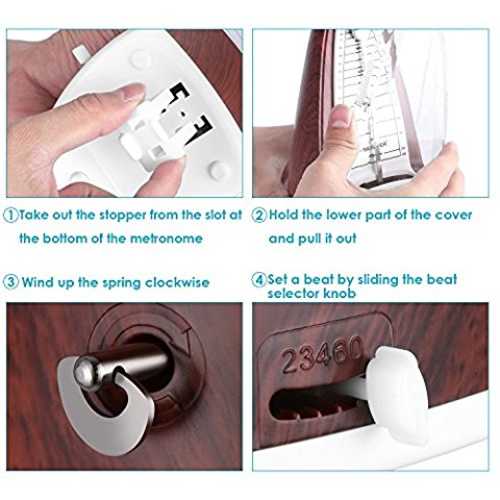 ①Take out the stopper from the slot at the bottom of the metronome

②Hold the lower part of the cover and pull it out

③Wind up the spring clockwise

④Set a beat by sliding the beat selector knob

23460