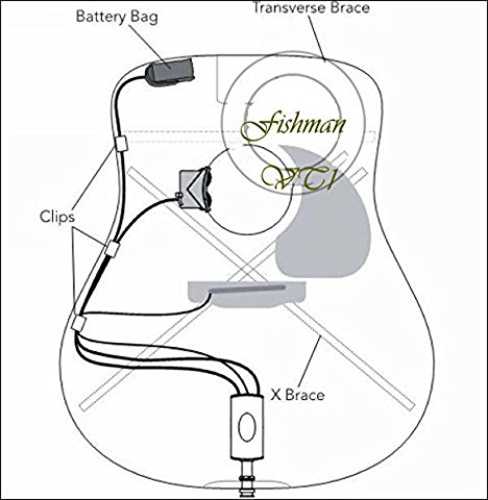 Battery Bag

Transverse Brace

Fishman

VT1

Clips

X Brace