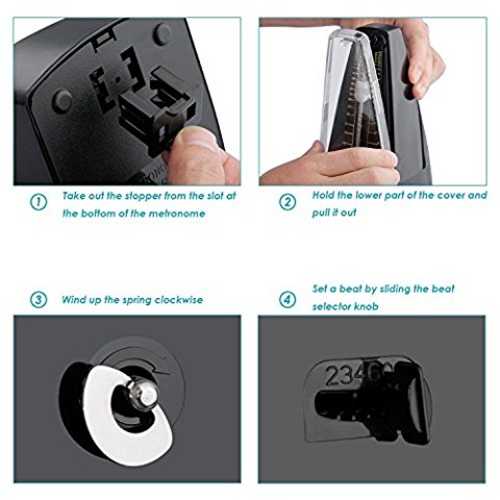 ① Take out the stopper from the slot at the bottom of the metronome

② Hold the lower part of the cover and pull it out

③ Wind up the spring clockwise

④ Set a beat by sliding the beat selector knob

2346