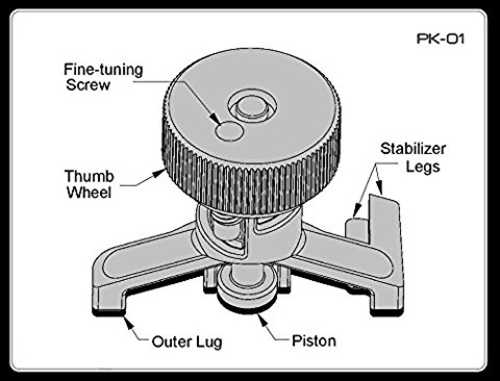 PK-01

Fine-tuning Screw

Stabilizer Legs

Thumb Wheel

Outer Lug

Piston