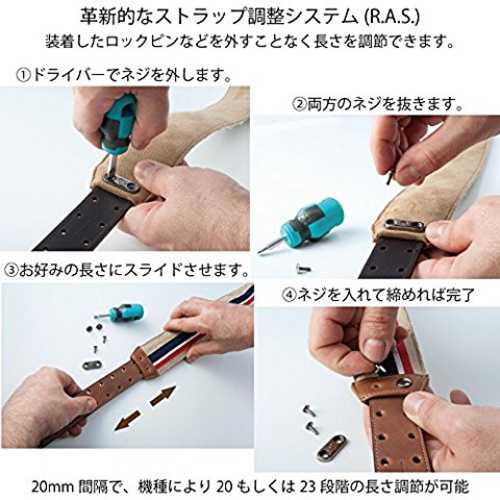 革新的なストラップ調整システム (R.A.S.)
装着したロックピンなどを外すことなく長さを調節できます。

①ドライバーでネジを外します。

②両方のネジを抜きます。

③お好みの長さにスライドさせます。

④ネジを入れて締めれば完了

20mm 間隔で、機種により 20 もしくは 23 段階の長さ調節が可能