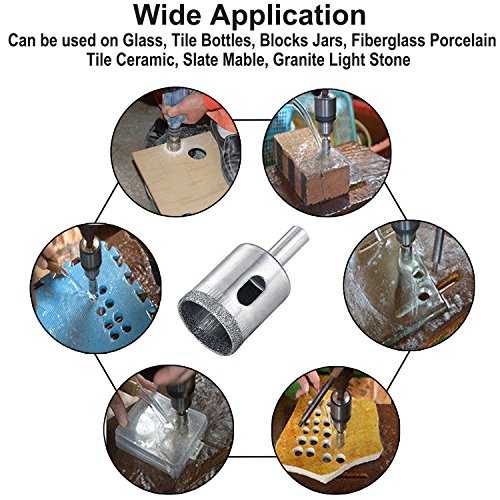 Wide Application

Can be used on Glass, Tile Bottles, Blocks Jars, Fiberglass Porcelain Tile Ceramic, Slate Mable, Granite Light Stone