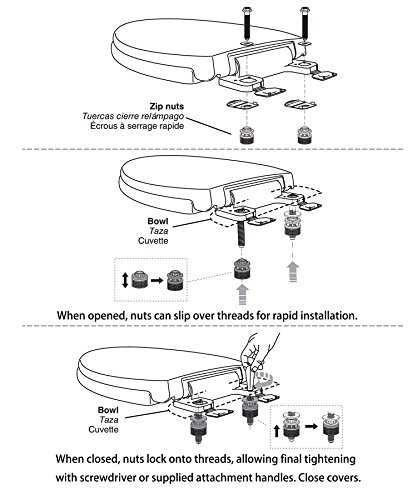 Zip nuts
Tuercas cierre relámpago
Écrous à serrage rapide

Bowl
Taza
Cuvette

When opened, nuts can slip over threads for rapid installation.

Bowl
Taza
Cuvette

When closed, nuts lock onto threads, allowing final tightening with screwdriver or supplied attachment handles. Close covers.