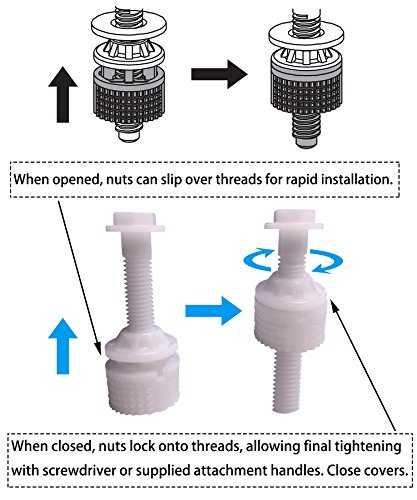 When opened, nuts can slip over threads for rapid installation.

When closed, nuts lock onto threads, allowing final tightening with screwdriver or supplied attachment handles. Close covers.