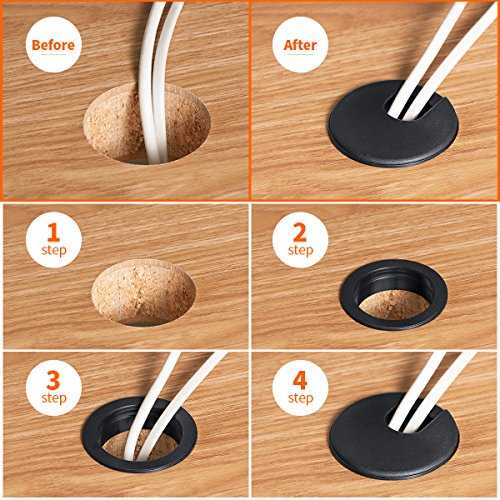 Before

After

1
step

2
step

3
step

4
step