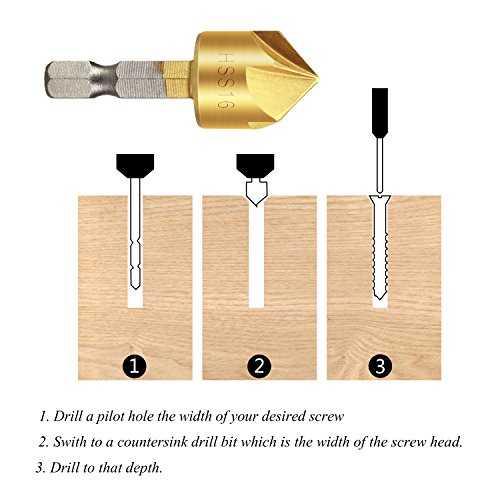 HSS16

1

2

3

1. Drill a pilot hole the width of your desired screw

2. Swith to a countersink drill bit which is the width of the screw head.

3. Drill to that depth.