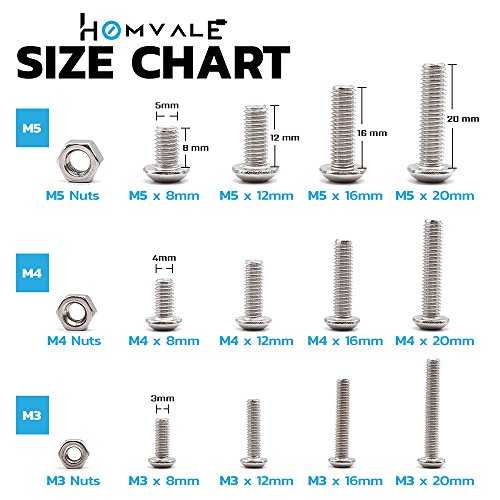 HOMVALE
SIZE CHART

M5

5mm
8 mm
12 mm
16 mm
20 mm

M5 Nuts M5 x 8mm M5 x 12mm M5 x 16mm M5 x 20mm

M4

4mm

M4 Nuts M4 x 8mm M4 x 12mm M4 x 16mm M4 x 20mm

M3

3mm

M3 Nuts M3 x 8mm M3 x 12mm M3 x 16mm M3 x 20mm