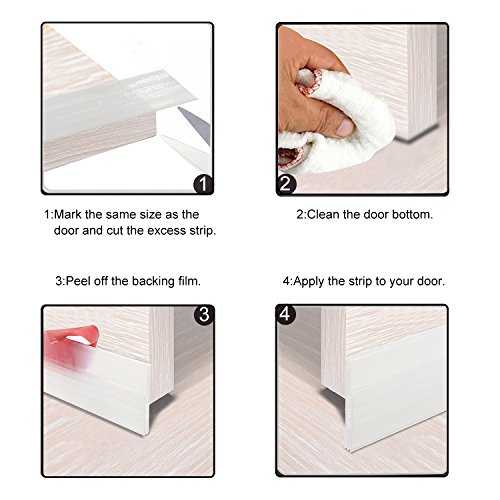 1

2

1:Mark the same size as the door and cut the excess strip.

2:Clean the door bottom.

3:Peel off the backing film.

4:Apply the strip to your door.

3

4