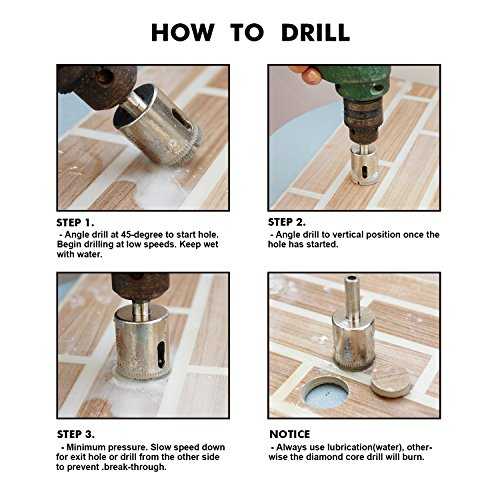 HOW TO DRILL

STEP 1.
- Angle drill at 45-degree to start hole. Begin drilling at low speeds. Keep wet with water.

STEP 2.
- Angle drill to vertical position once the hole has started.

STEP 3.
- Minimum pressure. Slow speed down for exit hole or drill from the other side to prevent .break-through.

NOTICE
- Always use lubrication(water), otherwise the diamond core drill will burn.