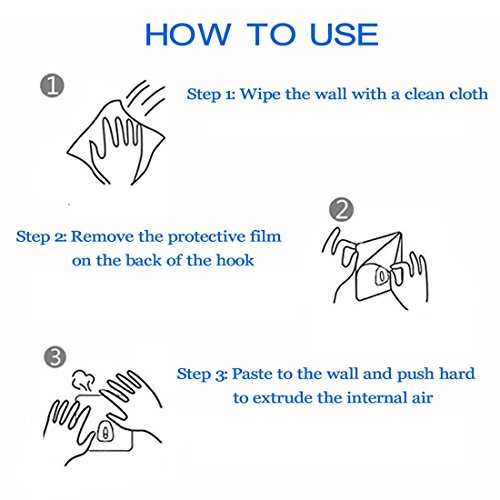 HOW TO USE

①

Step 1: Wipe the wall with a clean cloth

②

Step 2: Remove the protective film on the back of the hook

③

Step 3: Paste to the wall and push hard to extrude the internal air