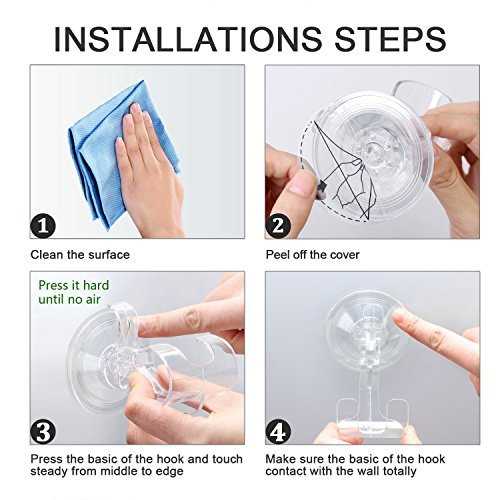 INSTALLATIONS STEPS

1

Clean the surface

2

Peel off the cover

Press it hard until no air

3

Press the basic of the hook and touch steady from middle to edge

4

Make sure the basic of the hook contact with the wall totally