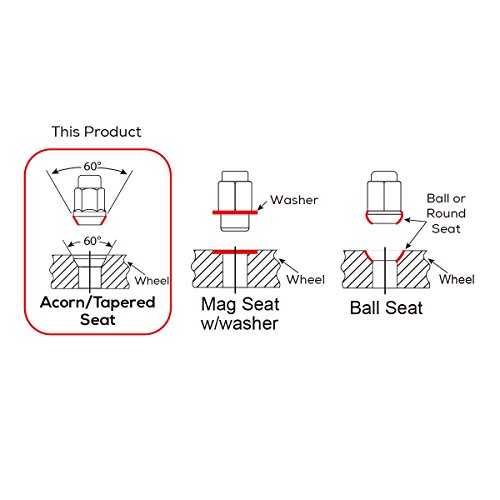 This Product

60°

60°

Wheel

Acorn/Tapered Seat

Washer

Wheel

Mag Seat w/washer

Ball or Round Seat

Wheel

Ball Seat