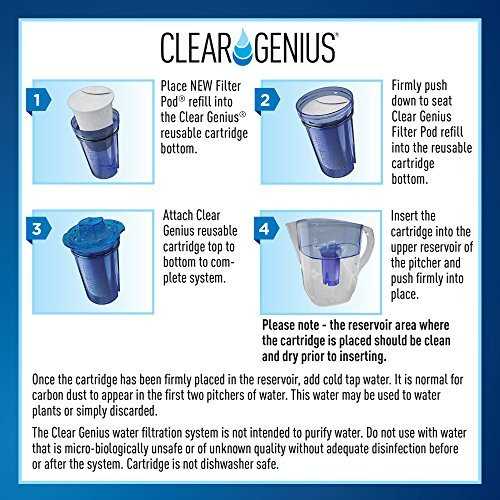 CLEAR GENIUS®

1

Place NEW Filter Pod® refill into the Clear Genius® reusable cartridge bottom.

2

Firmly push down to seat Clear Genius Filter Pod refill into the reusable cartridge bottom.

3

Attach Clear Genius reusable cartridge top to bottom to complete system.

4

Insert the cartridge into the upper reservoir of the pitcher and push firmly into place.

Please note - the reservoir area where the cartridge is placed should be clean and dry prior to inserting.

Once the cartridge has been firmly placed in the reservoir, add cold tap water. It is normal for carbon dust to appear in the first two pitchers of water. This water may be used to water plants or simply discarded.

The Clear Genius water filtration system is not intended to purify water. Do not use with water that is micro-biologically unsafe or of unknown quality without adequate disinfection before or after the system. Cartridge is not dishwasher safe.