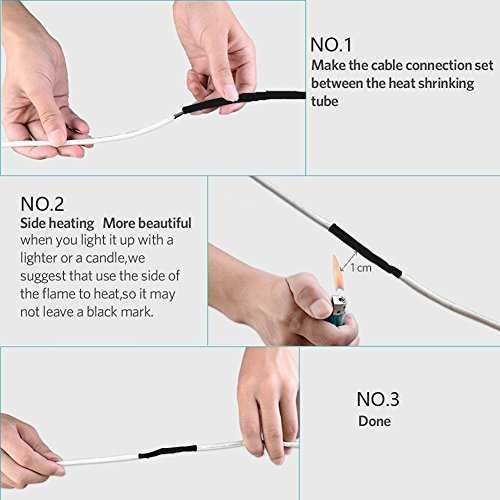 NO.1
Make the cable connection set between the heat shrinking tube

NO.2
Side heating More beautiful
when you light it up with a lighter or a candle,we suggest that use the side of the flame to heat,so it may not leave a black mark.

1 cm

NO.3
Done