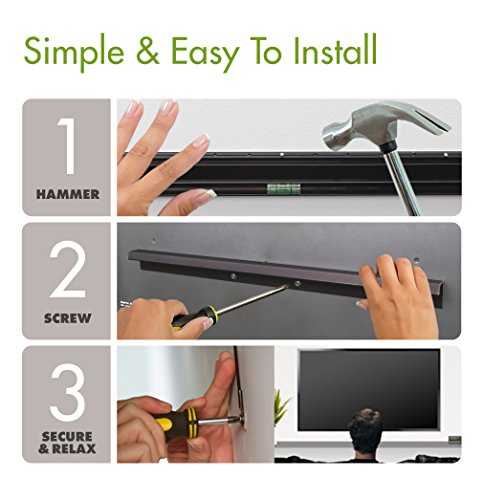 Simple & Easy To Install

1
HAMMER

2
SCREW

3
SECURE & RELAX