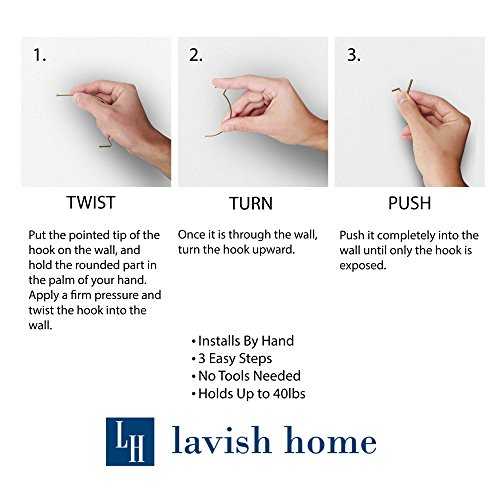 1.

TWIST

Put the pointed tip of the hook on the wall, and hold the rounded part in the palm of your hand. Apply a firm pressure and twist the hook into the wall.

2.

TURN

Once it is through the wall, turn the hook upward.

3.

PUSH

Push it completely into the wall until only the hook is exposed.

• Installs By Hand
• 3 Easy Steps
• No Tools Needed
• Holds Up to 40lbs

LH lavish home