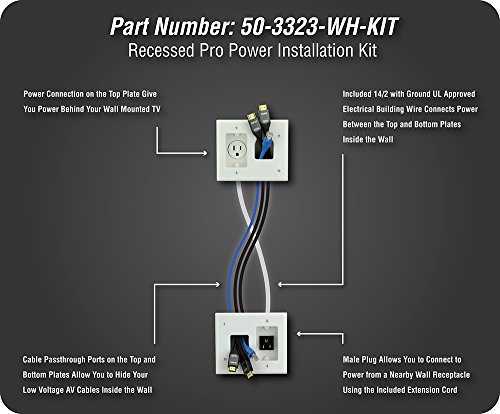 Part Number: 50-3323-WH-KIT
Recessed Pro Power Installation Kit

Power Connection on the Top Plate Give You Power Behind Your Wall Mounted TV

Included 14/2 with Ground UL Approved Electrical Building Wire Connects Power Between the Top and Bottom Plates Inside the Wall

Cable Passthrough Ports on the Top and Bottom Plates Allow You to Hide Your Low Voltage AV Cables Inside the Wall

Male Plug Allows You to Connect to Power from a Nearby Wall Receptacle Using the Included Extension Cord