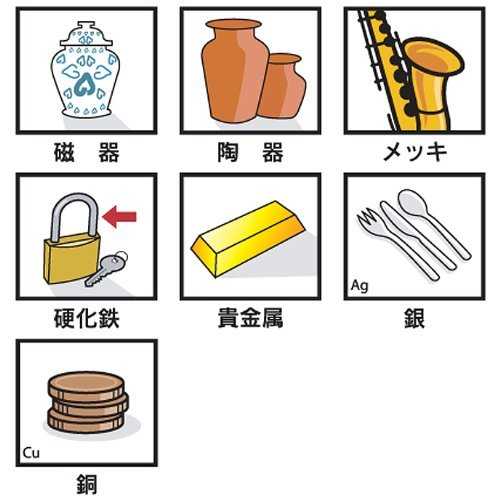 磁　器

陶　器

メッキ

硬化鉄

貴金属

Ag

銀

Cu

銅