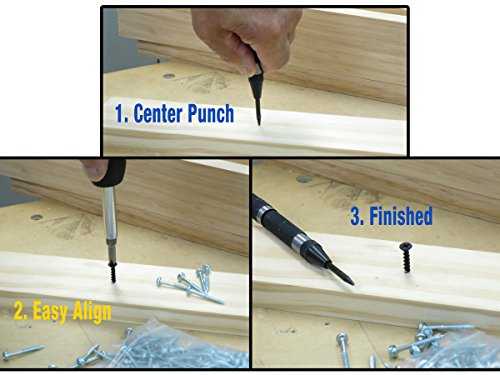 1. Center Punch

2. Easy Align

3. Finished