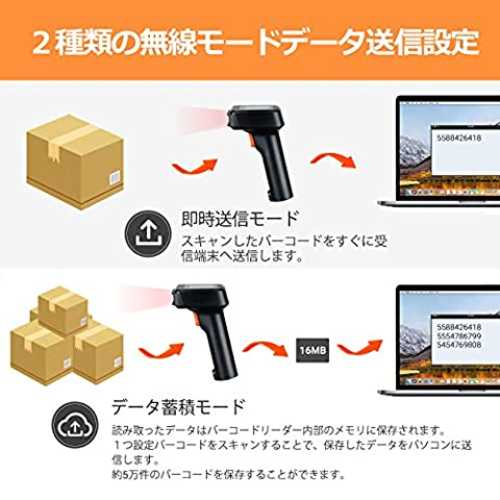 ２種類の無線モードデータ送信設定

5588426418

即時送信モード
スキャンしたバーコードをすぐに受信端末へ送信します。

16MB

5588426418
5554786799
5454769808

データ蓄積モード
読み取ったデータはバーコードリーダー内部のメモリに保存されます。
１つ設定バーコードをスキャンすることで、保存したデータをパソコンに送信します。
約5万件のバーコードを保存することができます。