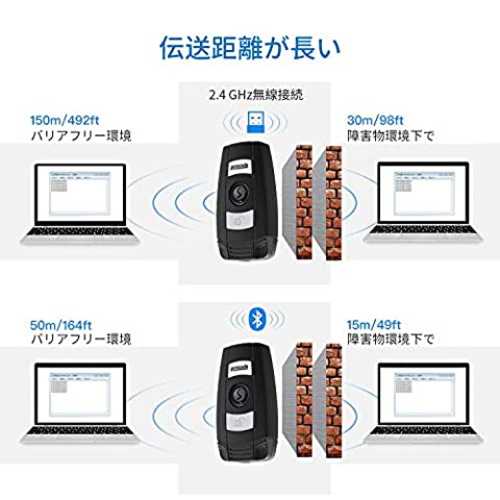 伝送距離が長い

2.4 GHz無線接続

150m/492ft
バリアフリー環境

30m/98ft
障害物環境下で

50m/164ft
バリアフリー環境

15m/49ft
障害物環境下で