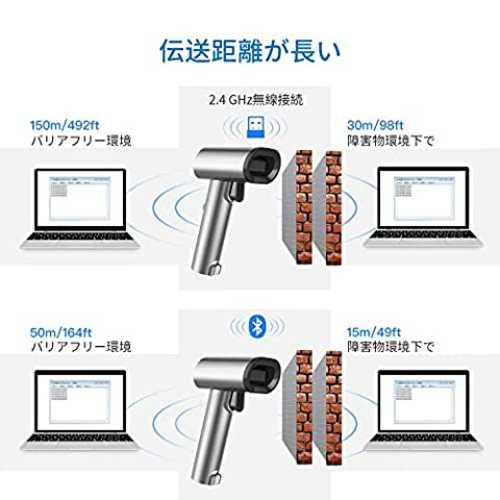 伝送距離が長い

2.4 GHz無線接続

150m/492ft
バリアフリー環境

30m/98ft
障害物環境下で

50m/164ft
バリアフリー環境

15m/49ft
障害物環境下で