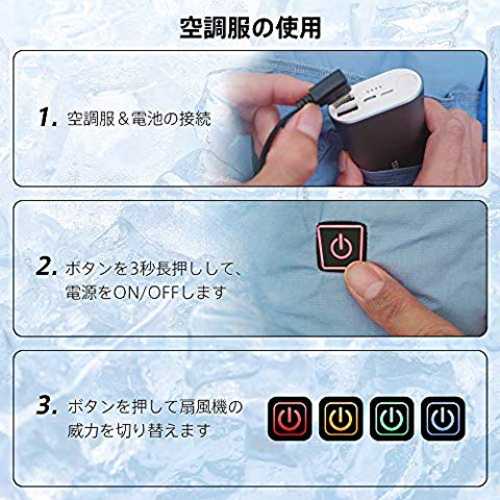 空調服の使用

1. 空調服＆電池の接続

2. ボタンを3秒長押しして、電源をON/OFFします

3. ボタンを押して扇風機の威力を切り替えます