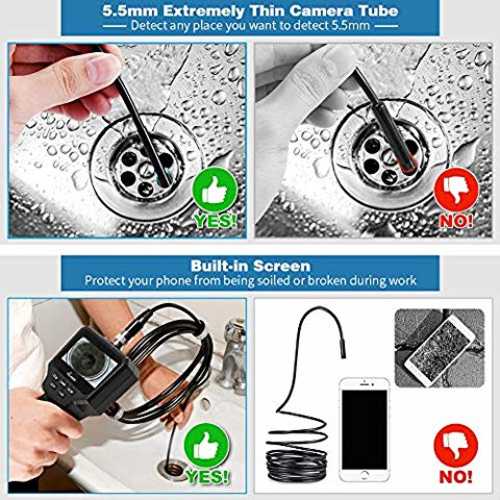 5.5mm Extremely Thin Camera Tube

Detect any place you want to detect 5.5mm

YES!

NO!

Built-in Screen

Protect your phone from being soiled or broken during work

YES!

NO!