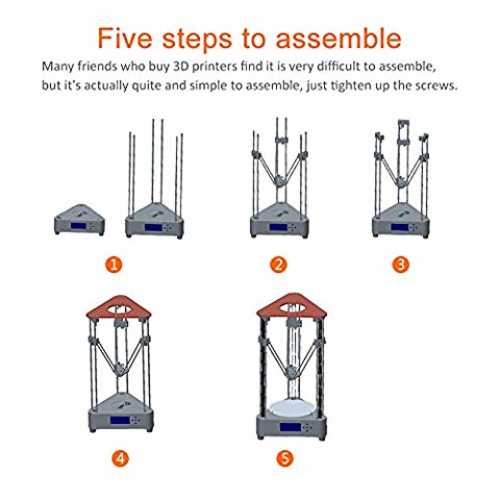 Five steps to assemble

Many friends who buy 3D printers find it is very difficult to assemble, but it's actually quite and simple to assemble, just tighten up the screws.

1

2

3

4

5