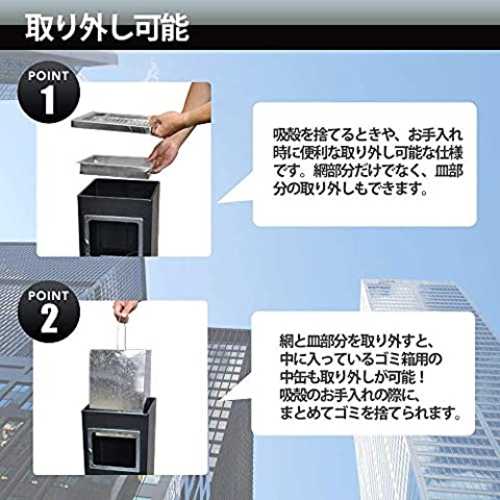 取り外し可能

POINT 1

吸殻を捨てるときや、お手入れ時に便利な取り外し可能な仕様です。網部分だけでなく、皿部分の取り外しもできます。

POINT 2

網と皿部分を取り外すと、中に入っているゴミ箱用の中缶も取り外しが可能！吸殻のお手入れの際に、まとめてゴミを捨てられます。