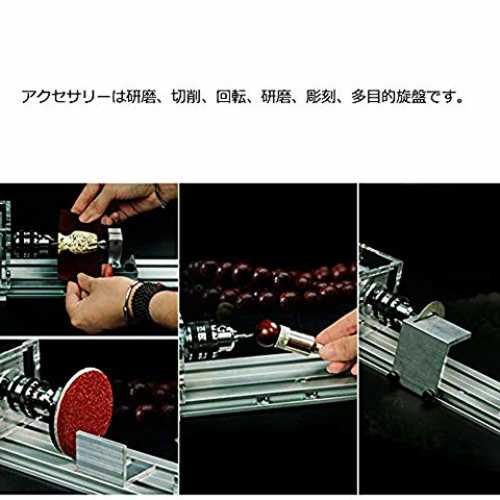 アクセサリーは研磨、切削、回転、研磨、彫刻、多目的旋盤です。