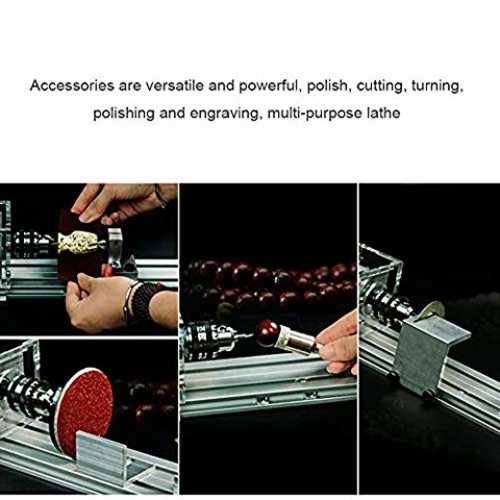 Accessories are versatile and powerful, polish, cutting, turning, polishing and engraving, multi-purpose lathe