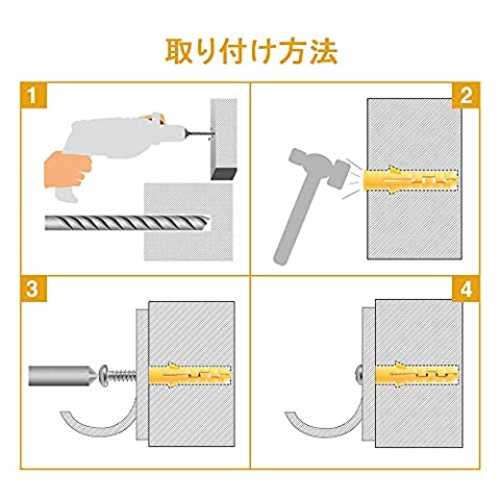 取り付け方法

1

2

3

4