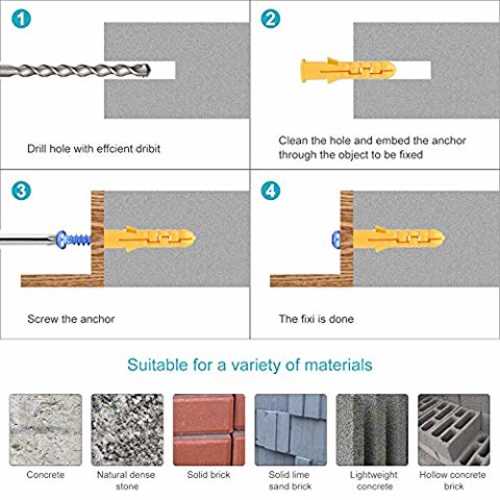 1

Drill hole with effcient dribit

2

Clean the hole and embed the anchor through the object to be fixed

3

Screw the anchor

4

The fixi is done

Suitable for a variety of materials

Concrete

Natural dense stone

Solid brick

Solid lime sand brick

Lightweight concrete

Hollow concrete brick