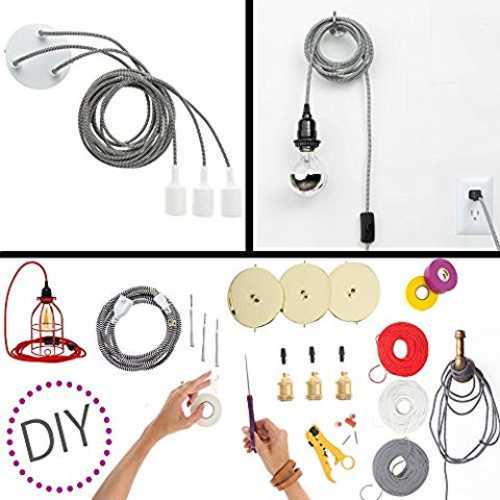 DIY