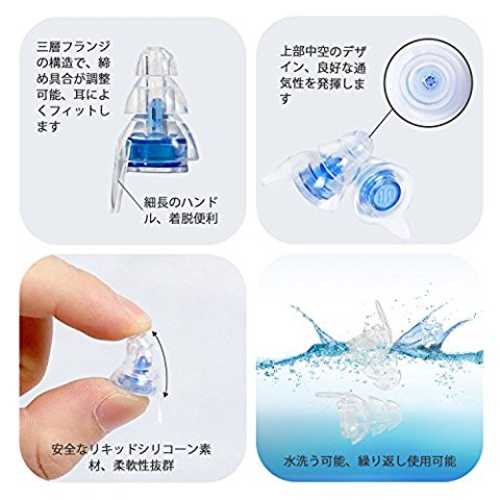 三層フランジの構造で、締め具合が調整可能、耳によくフィットします

細長のハンドル、着脱便利

上部中空のデザイン、良好な通気性を発揮します

安全なリキッドシリコーン素材、柔軟性抜群

水洗う可能、繰り返し使用可能