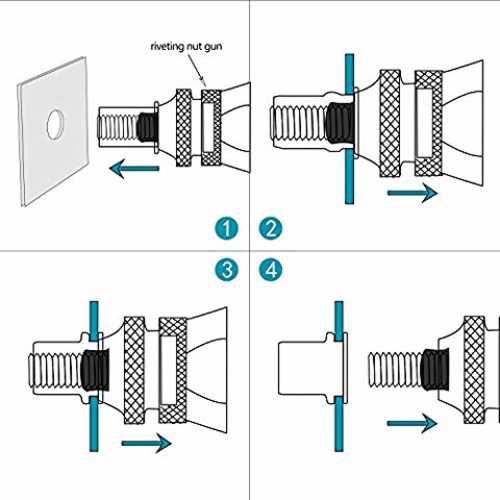 riveting nut gun

1 2

3 4