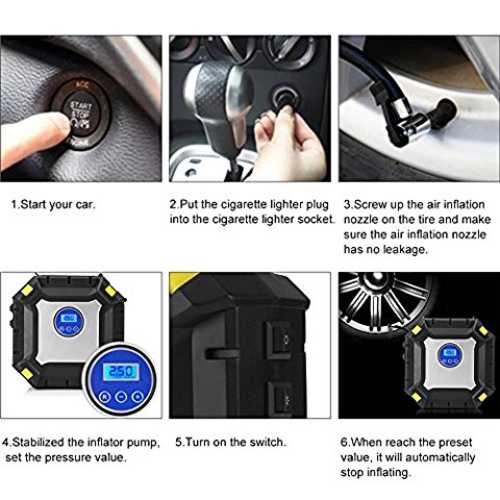 ACC
START
STOP

1.Start your car.

2.Put the cigarette lighter plug into the cigarette lighter socket.

3.Screw up the air inflation nozzle on the tire and make sure the air inflation nozzle has no leakage.

250

4.Stabilized the inflator pump, set the pressure value.

5.Turn on the switch.

6.When reach the preset value, it will automatically stop inflating.