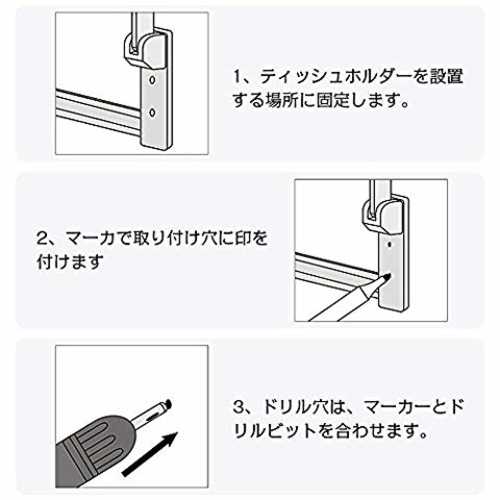 1、ティッシュホルダーを設置する場所に固定します。

2、マーカで取り付け穴に印を付けます

3、ドリル穴は、マーカーとドリルビットを合わせます。