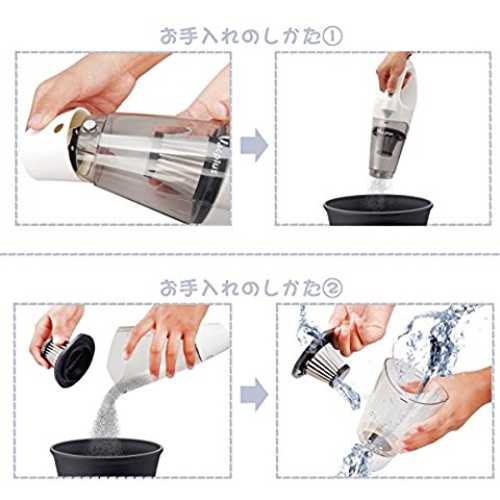 お手入れのしかた①

お手入れのしかた②