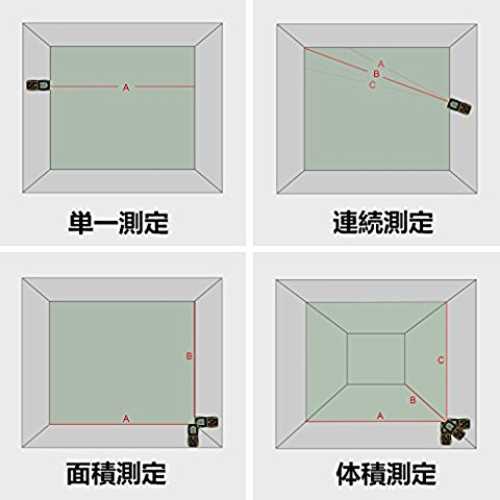 A

単一測定

A
B
C

連続測定

B
A

面積測定

C
B
A

体積測定