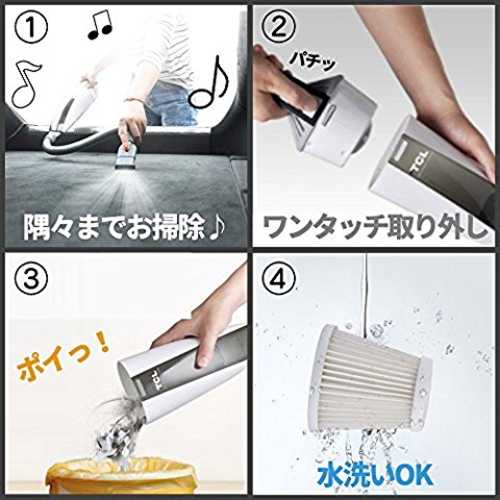 ①

隅々までお掃除♪

②

パチッ

TCL

ワンタッチ取り外し

③

ポイっ！

TCL

④

水洗いOK