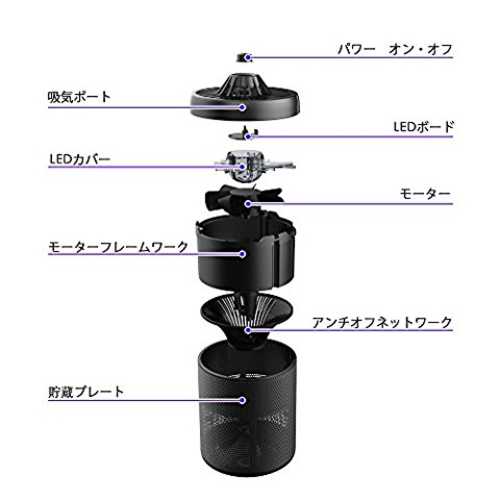 パワー　オン・オフ

吸気ポート

LEDボード

LEDカバー

モーター

モーターフレームワーク

アンチオフネットワーク

貯蔵プレート