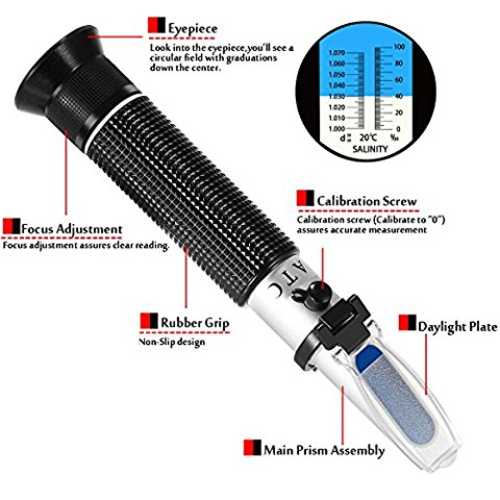 Eyepiece
Look into the eyepiece,you'll see a circular field with graduations down the center.

1.070
1.060
1.050
1.040
1.030
1.020
1.010
1.000
100
80
60
40
20
0
d 20°C ‰
SALINITY

Calibration Screw
Calibration screw (Calibrate to "0") assures accurate measurement

Focus Adjustment
Focus adjustment assures clear reading.

ATC

Rubber Grip
Non-Slip design

Daylight Plate

Main Prism Assembly